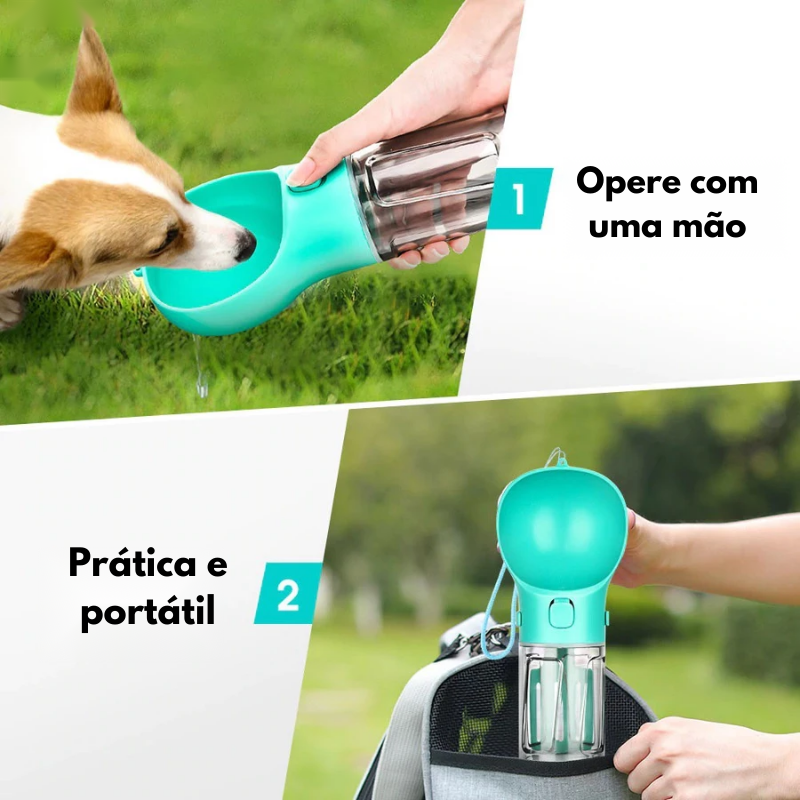 1

Opere com uma mão

Prática e portátil

2